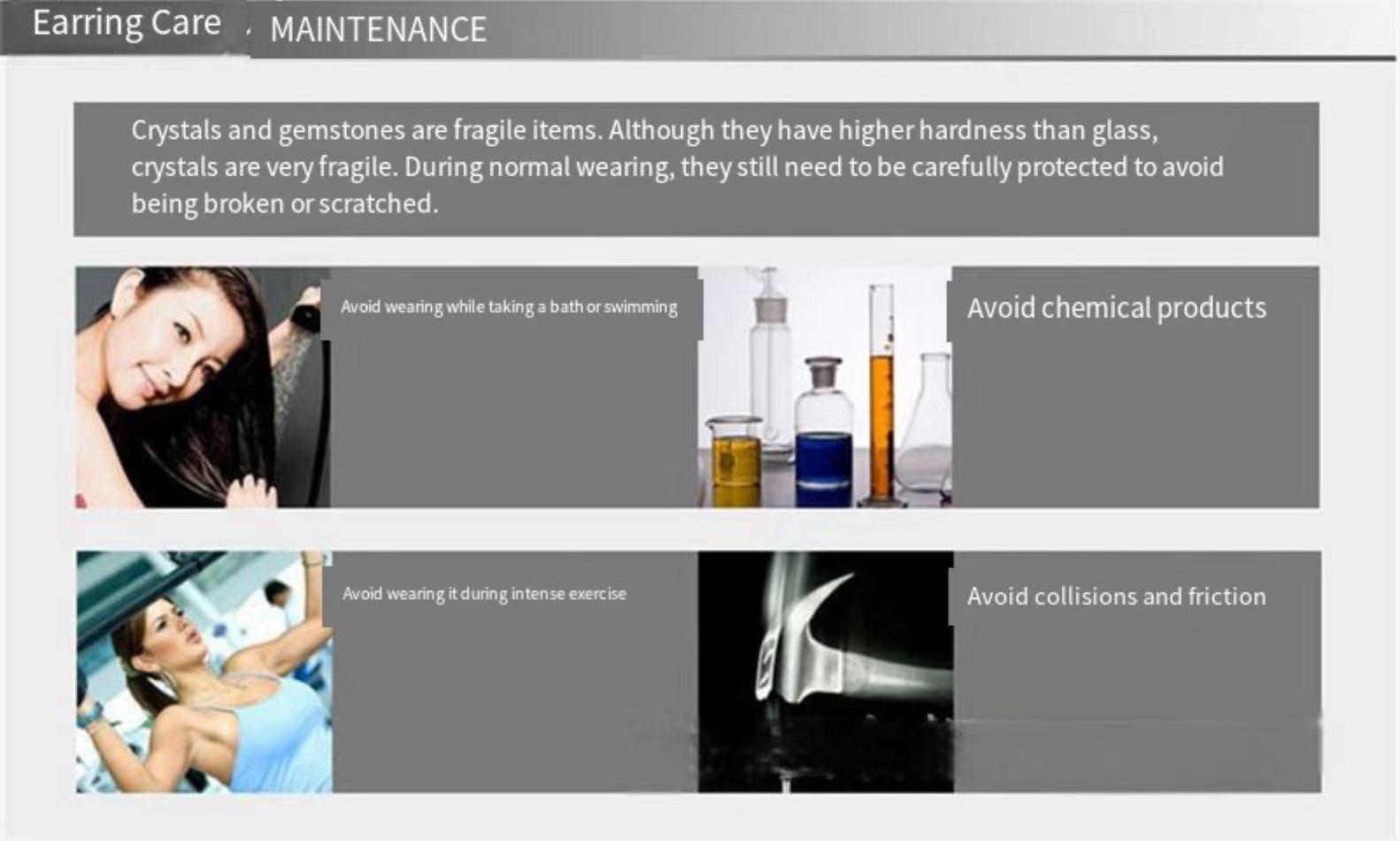 Earring Care , MAINTENANCE

Crystals and gemstones are fragile items. Although they have higher hardness than glass, crystals are very fragile. During normal wearing, they still need to be carefully protected to avoid being broken or scratched.

Avoid wearing while taking a bath or swimming

Avoid chemical products

Avoid wearing it during intense exercise

Avoid collisions and friction